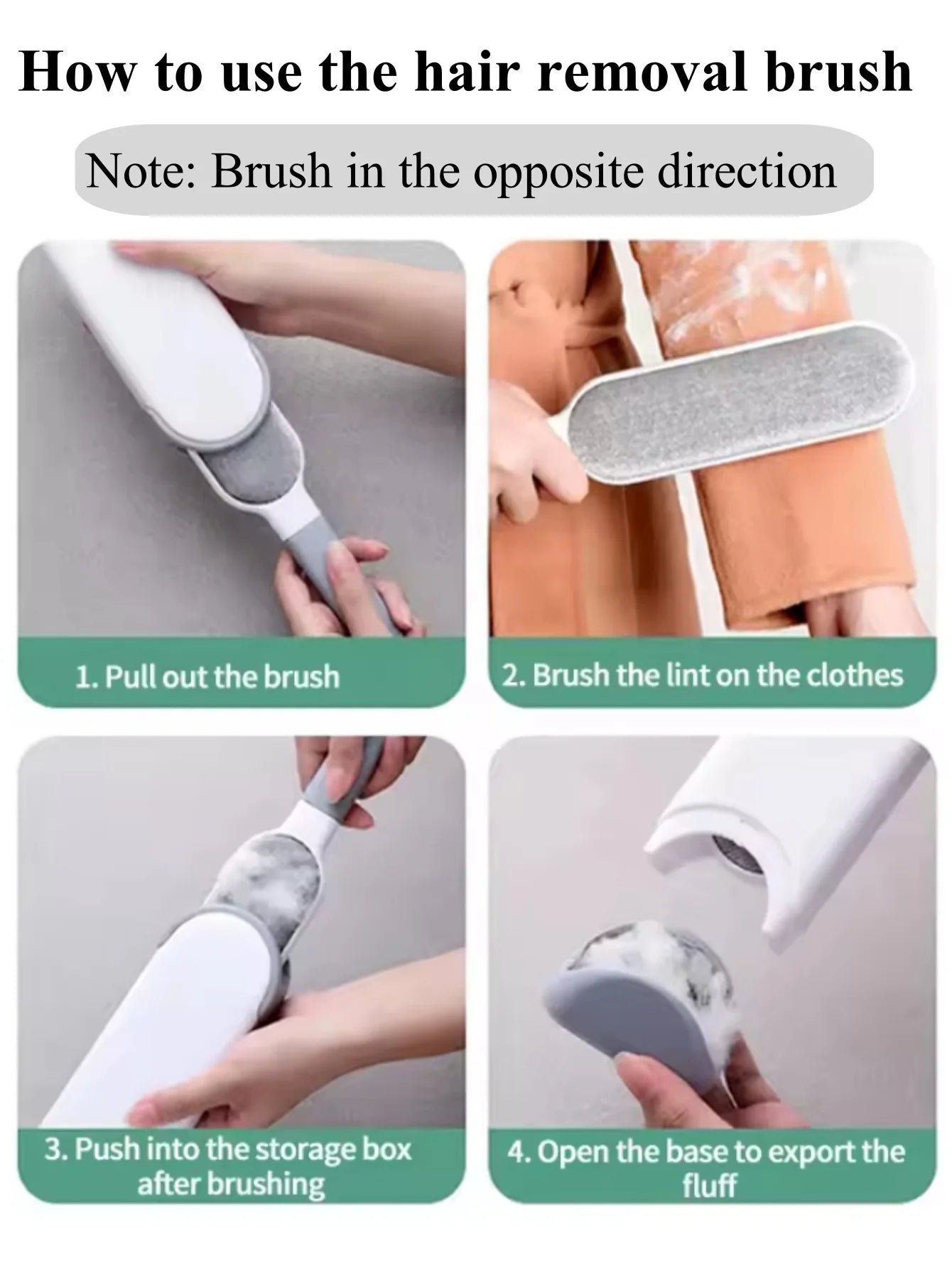 How to use the hair removal brush

Note: Brush in the opposite direction

1. Pull out the brush

2. Brush the lint on the clothes

3. Push into the storage box after brushing

4. Open the base to export the fluff